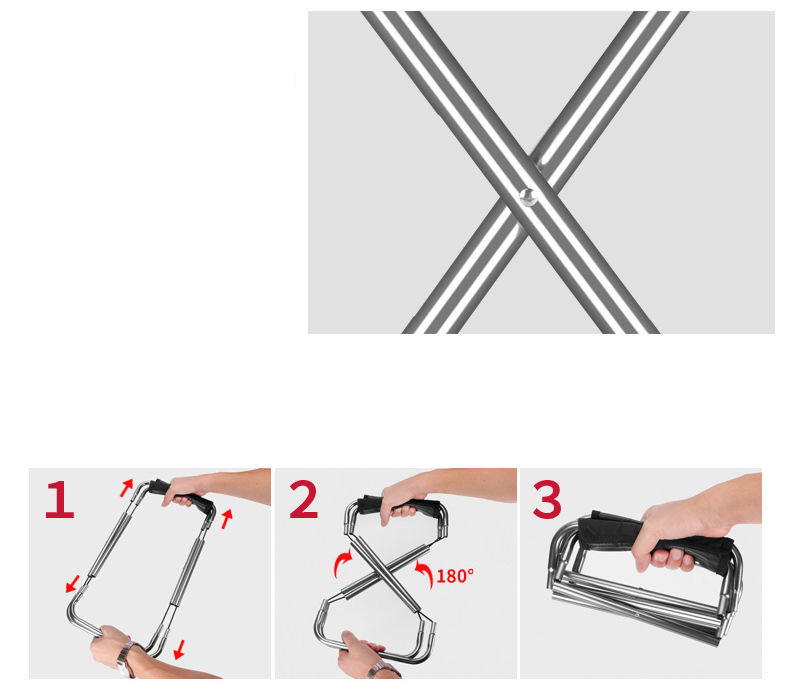 1

2

180°

3