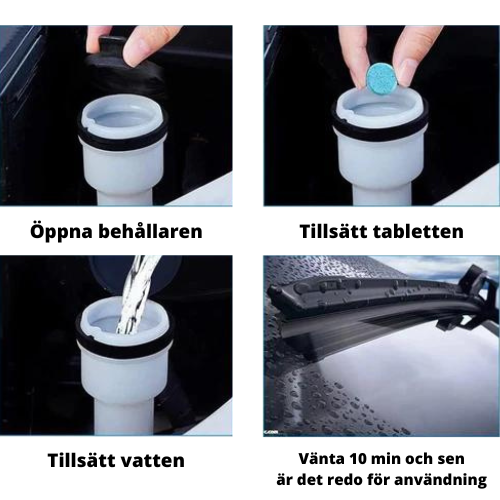 Öppna behållaren

Tillsätt tabletten

Tillsätt vatten

Vänta 10 min och sen är det redo för användning