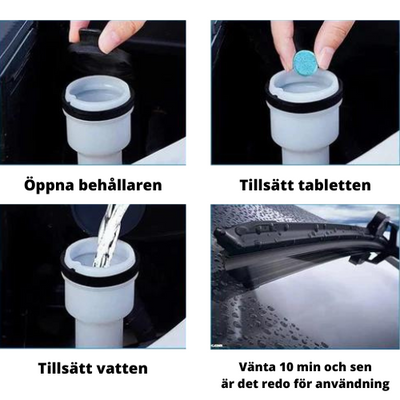 Öppna behållaren

Tillsätt tabletten

Tillsätt vatten

Vänta 10 min och sen är det redo för användning