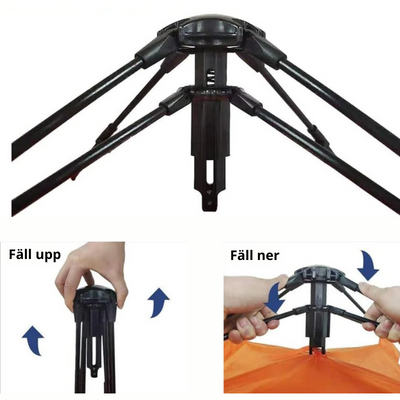 Fäll upp

Fäll ner